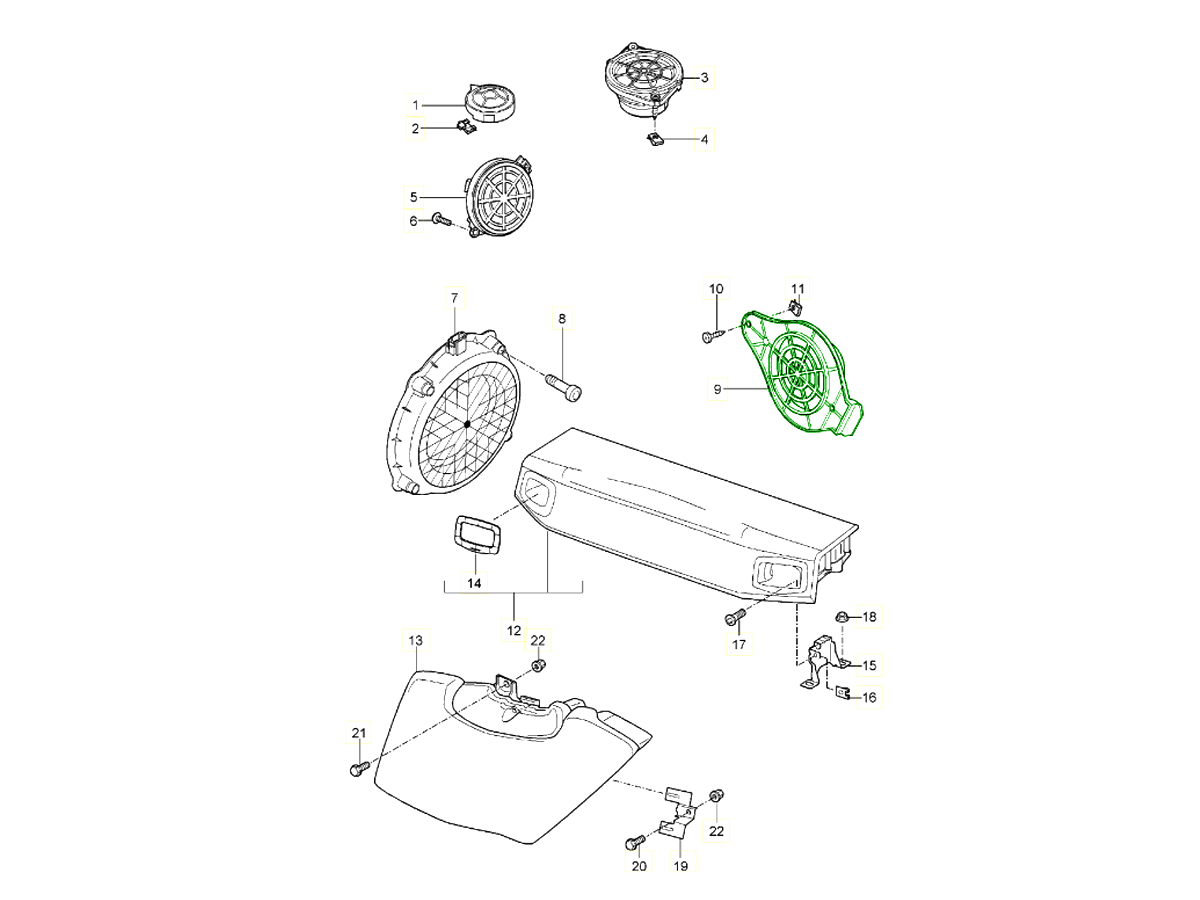 1
2
3
4
5
6
7
8
10
11
9
14
12
13
22
17
18
15
16
21
22
20
19