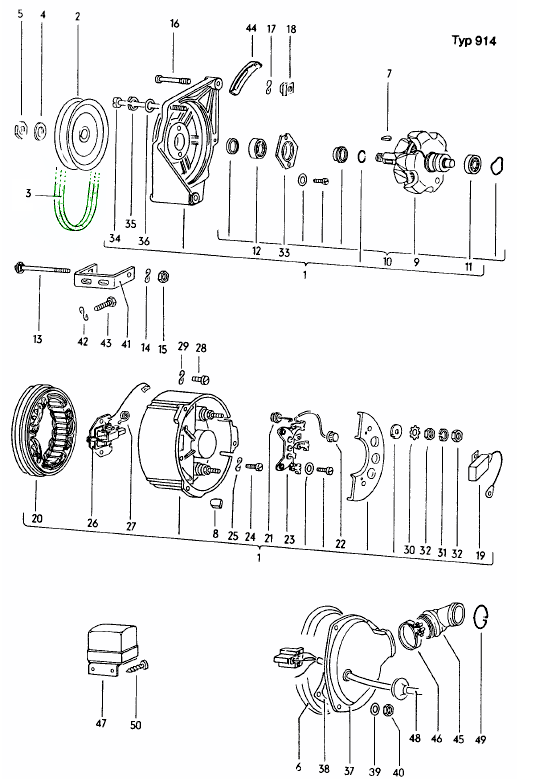 Typ 914

5 4 2 16 44 17 18 7

3

34 35 36 12 33 10 9 11

1

13 42 43 41 14 15

29 28

20 26 27 8 25 24 21 23 22 30 32 31 32 19

1

47 50 6 38 37 39 40 48 46 45 49