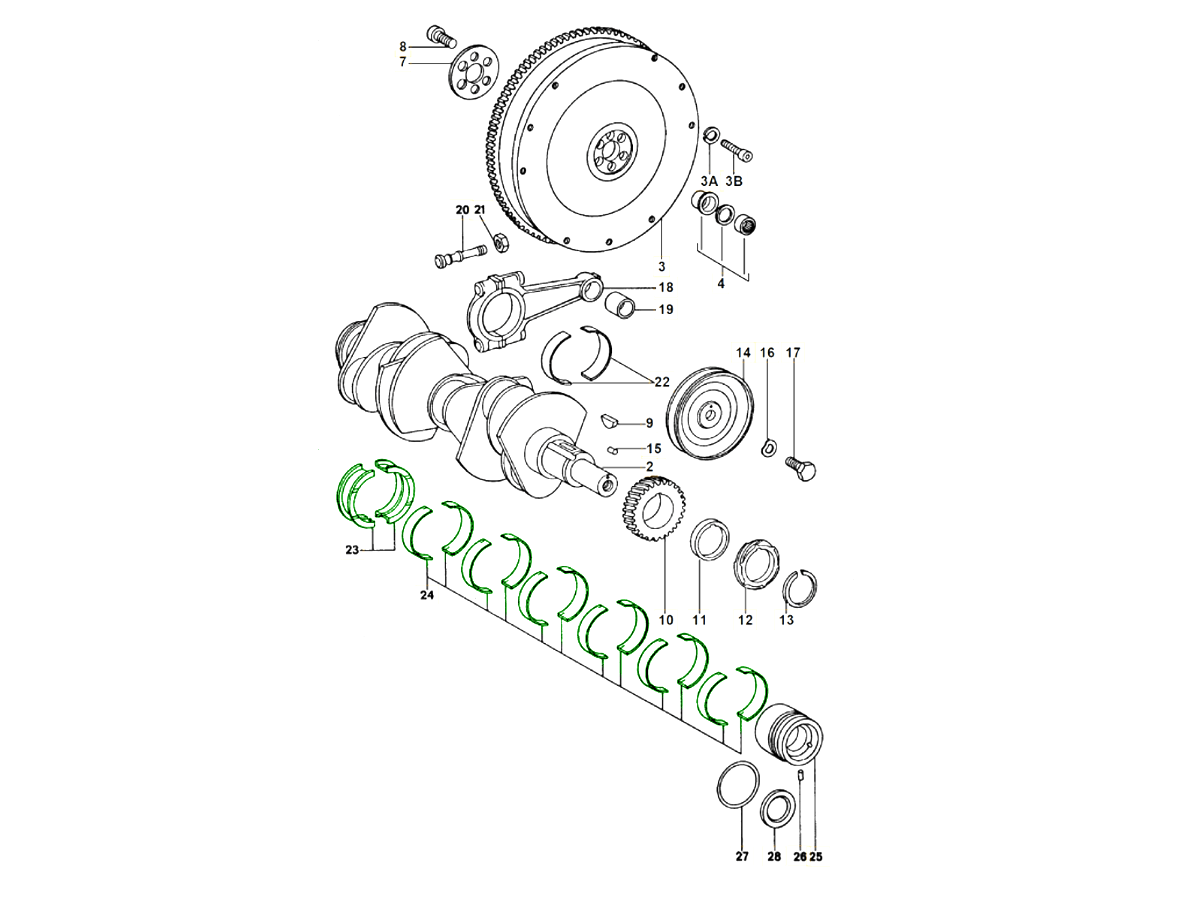 8
7
3A
3B
20
21
3
4
18
19
22
14
16
17
9
15
2
23
24
10
11
12
13
27
28
26
25