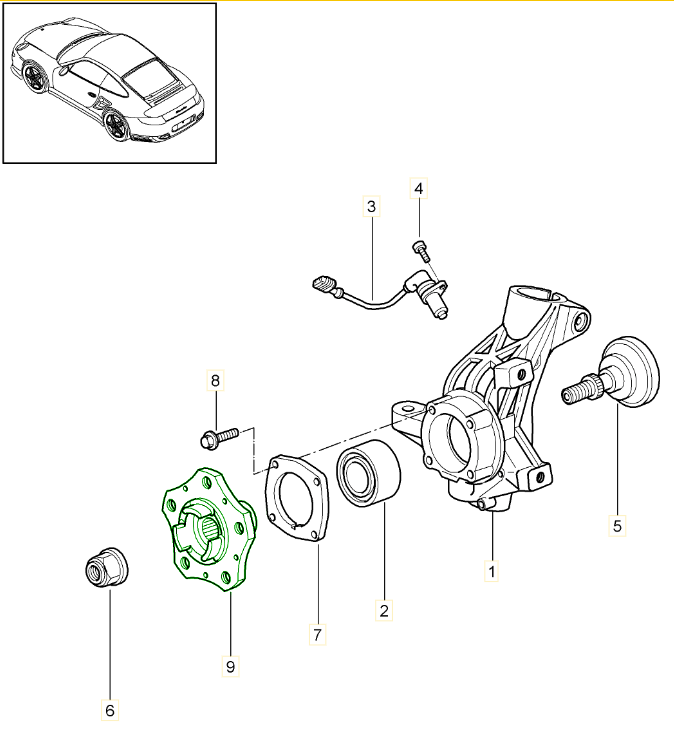 4
3
8
5
1
2
7
9
6