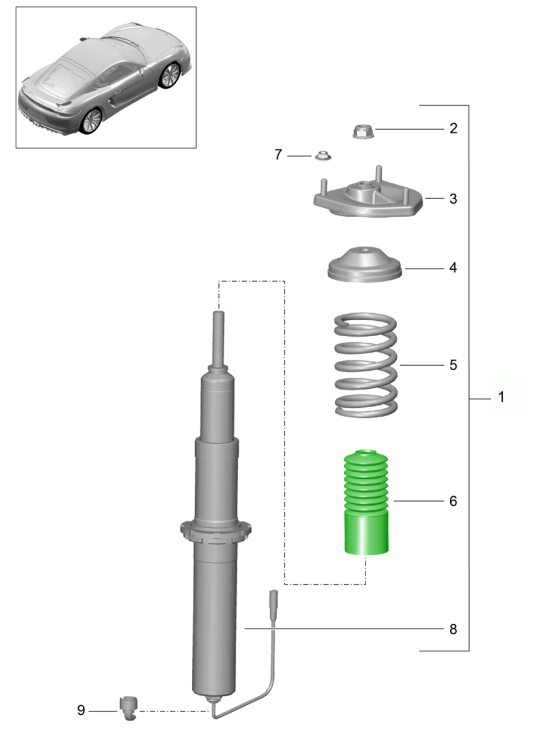 2
7
3
4
5
1
6
8
9