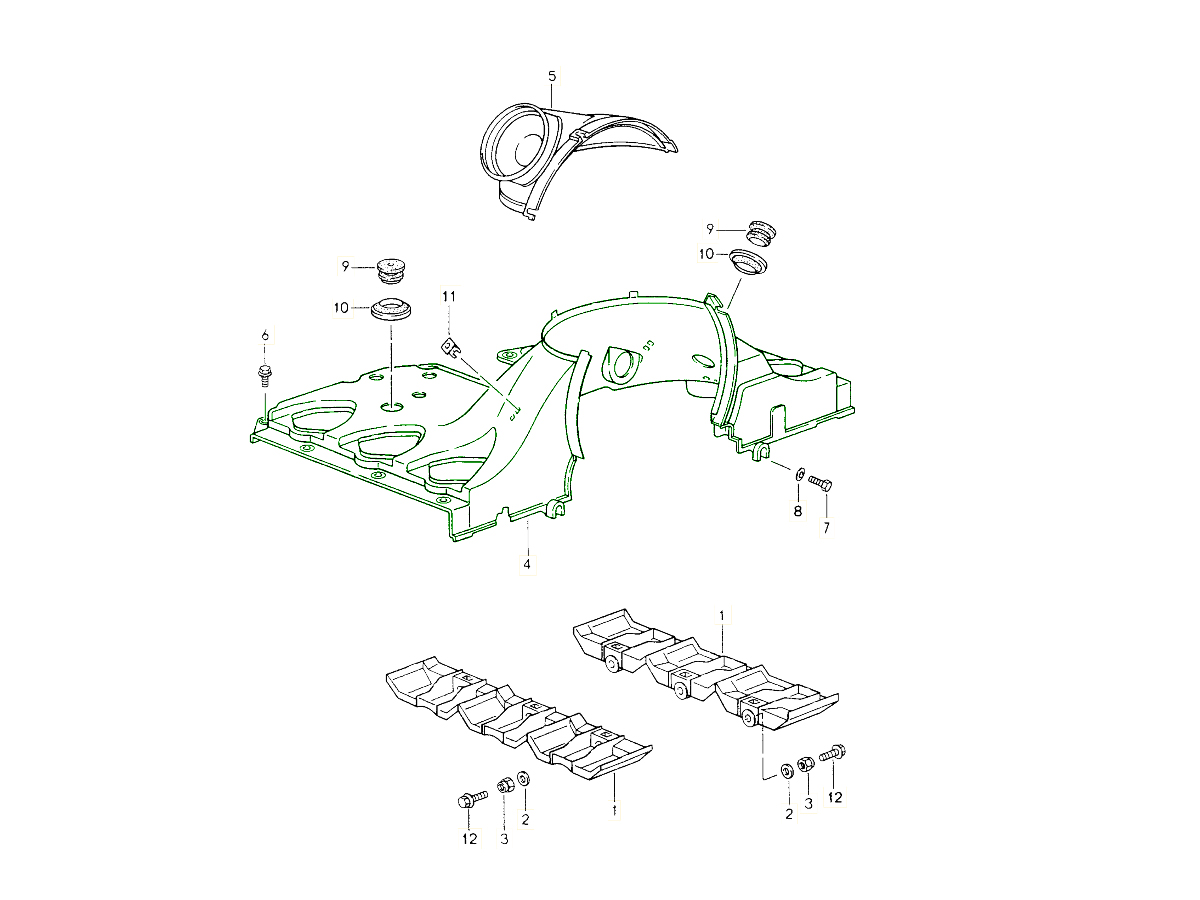 5
9
10
9
10
11
6
8
7
4
1
1
12
3
2
2
3
12