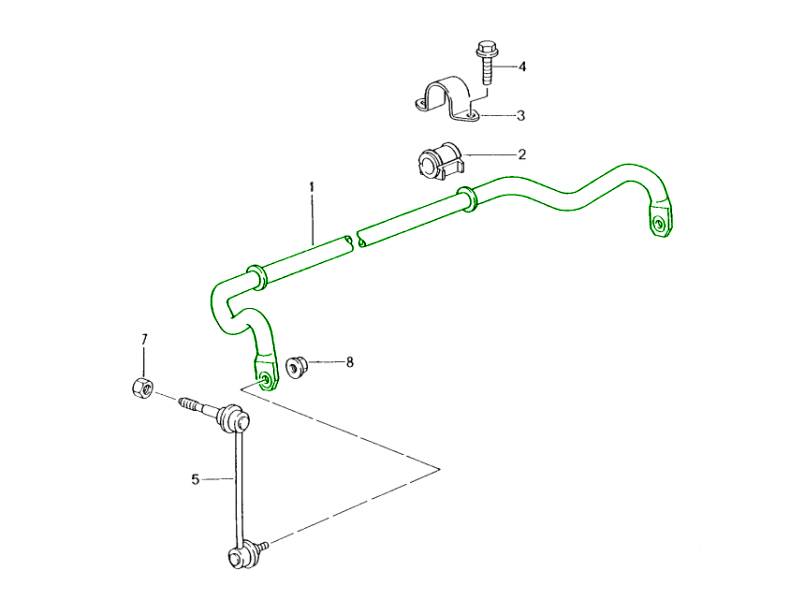 4
3
2
1
7
8
5