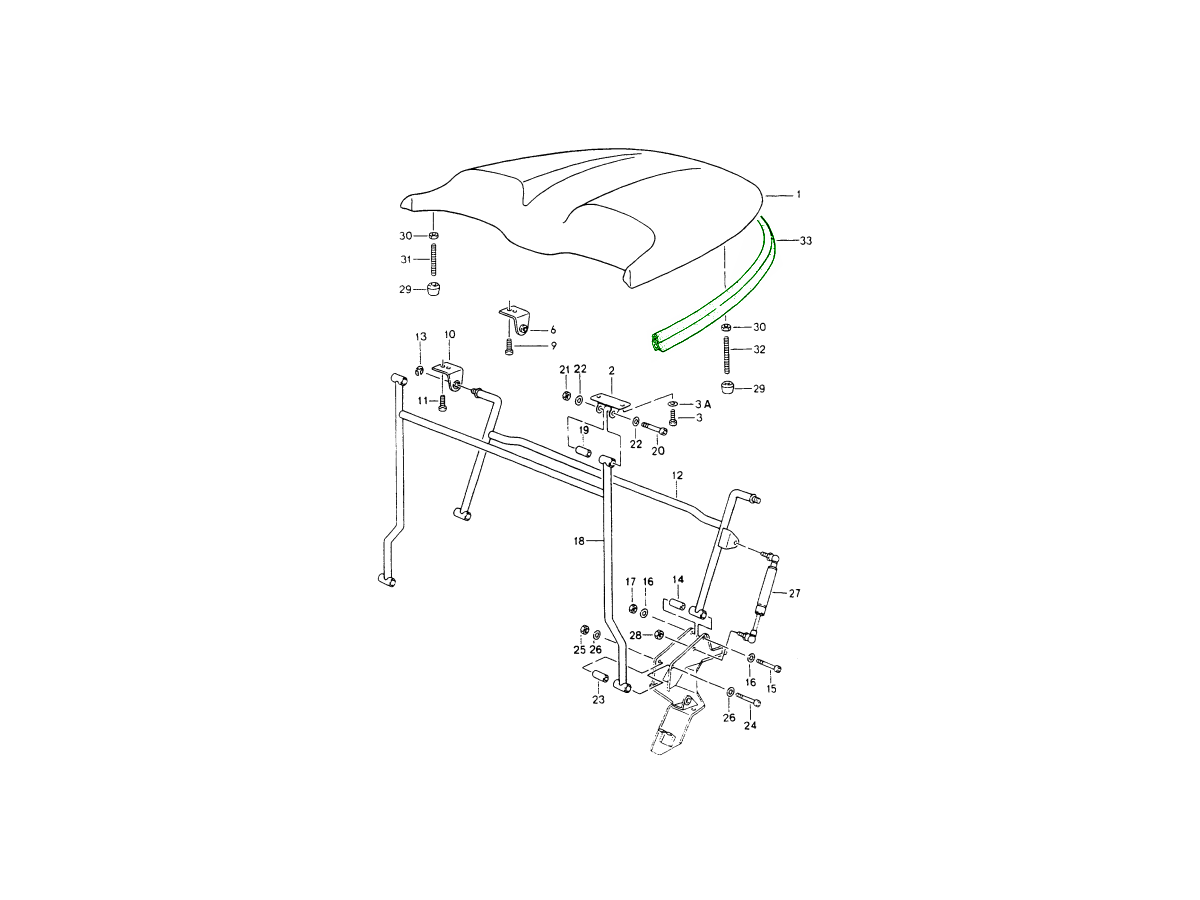 1
33
30
31
29
6
9
30
32
29
13
10
11
21
22
2
3 A
3
22
20
19
12
18
17
16
14
27
28
25
26
16
15
23
26
24