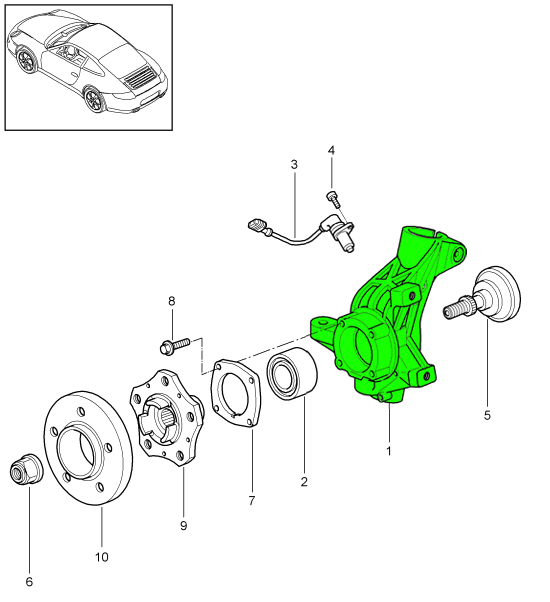 4
3
8
5
1
2
7
9
10
6