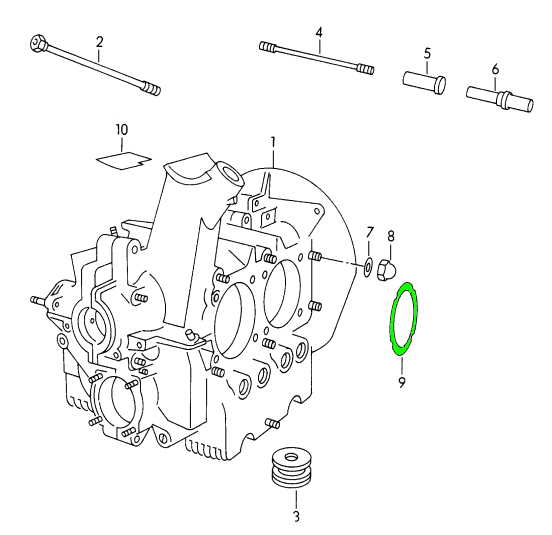 2
4
5
6
10
1
7
8
9
3