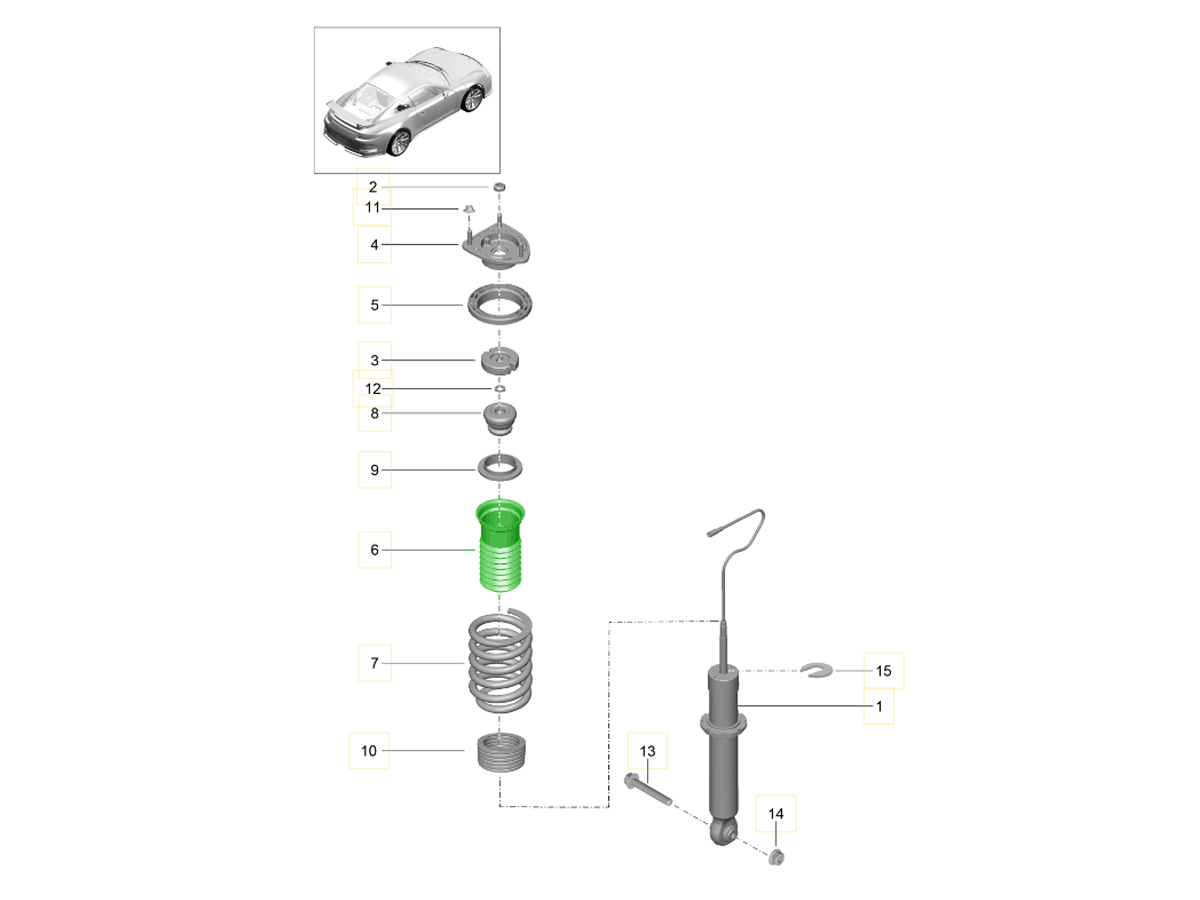 2
11
4
5
3
12
8
9
6
7
10
15
1
13
14