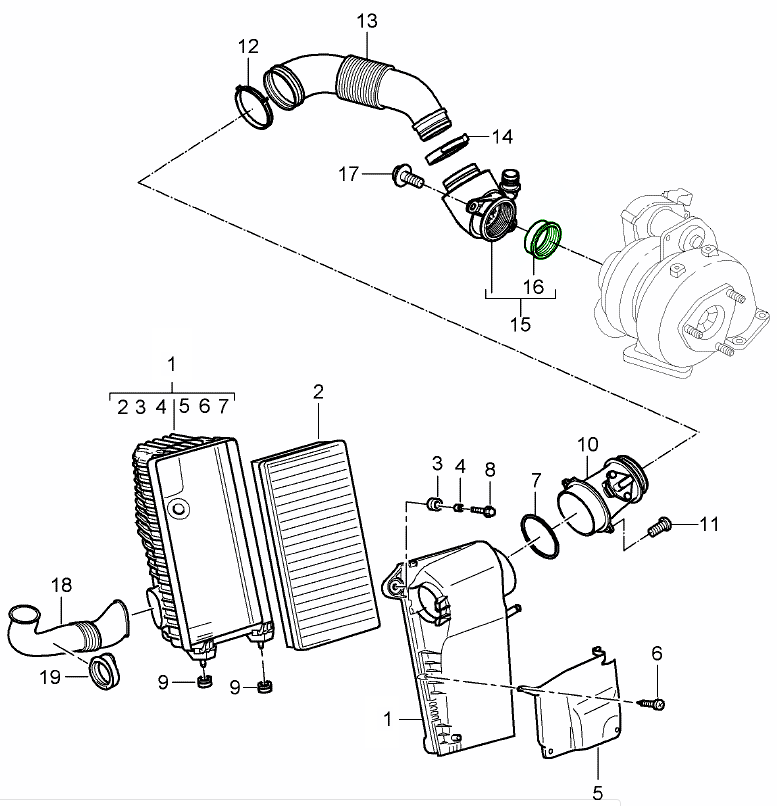 13
12
14
17
16
15
1
2 3 4 5 6 7
2
10
3
4
8
7
11
18
19
9
9
6
1
5