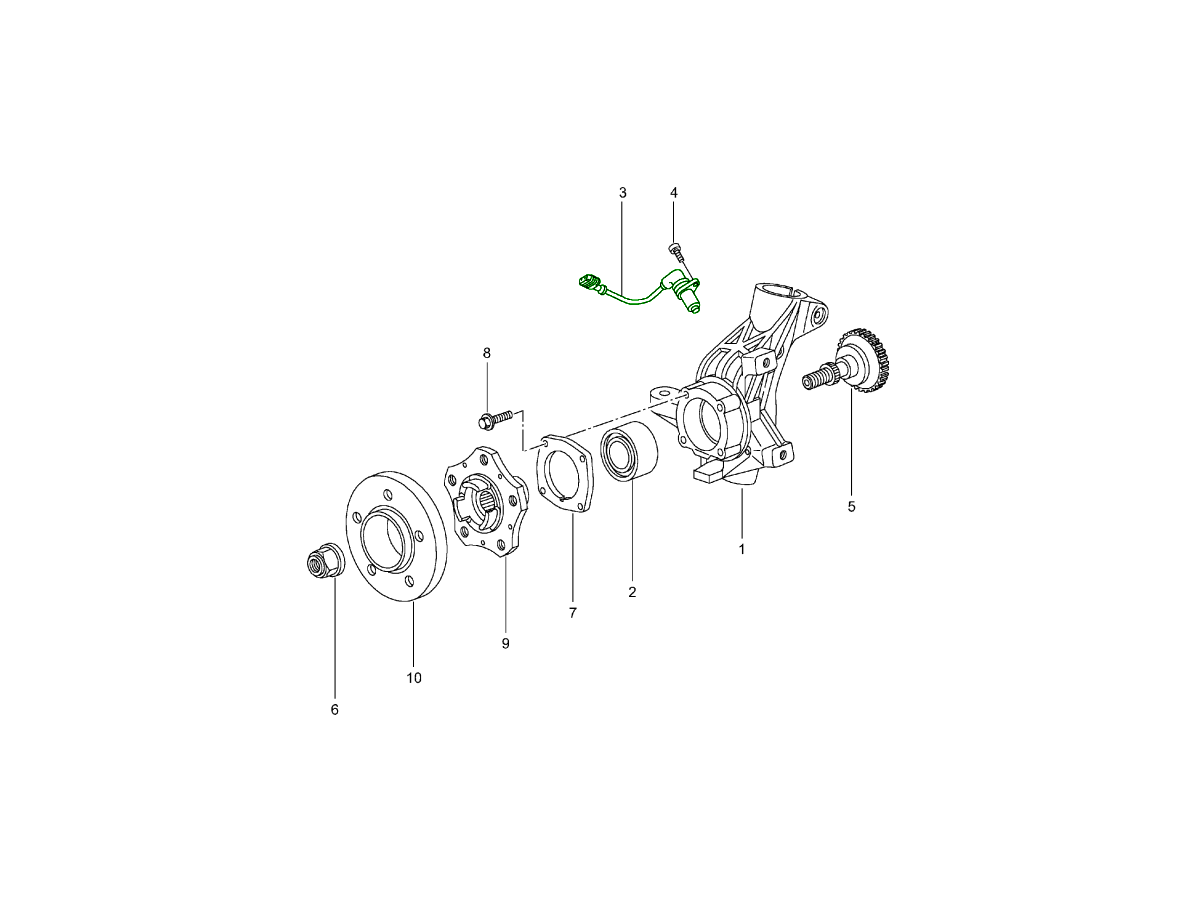 3
4
8
5
1
2
7
9
10
6