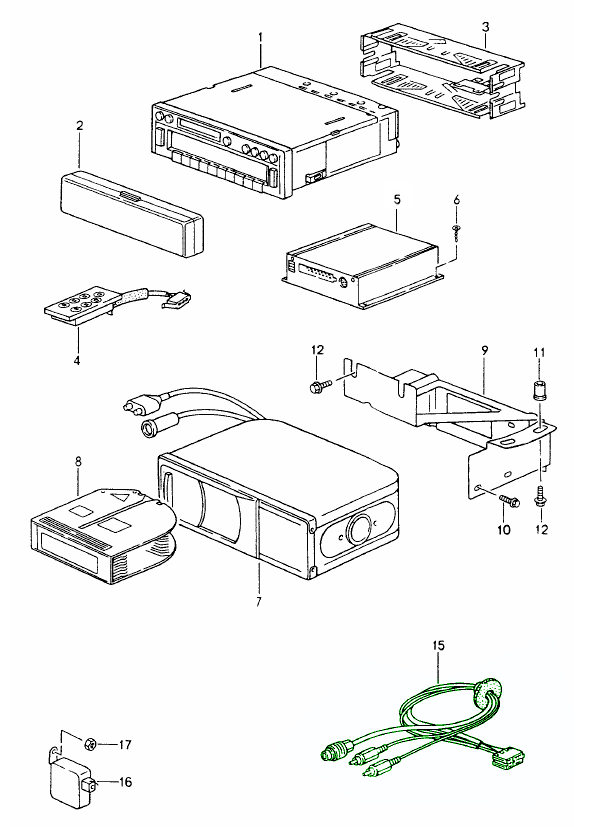 1
3
2
5
6
4
12
9
11
8
10
12
7
15
17
16