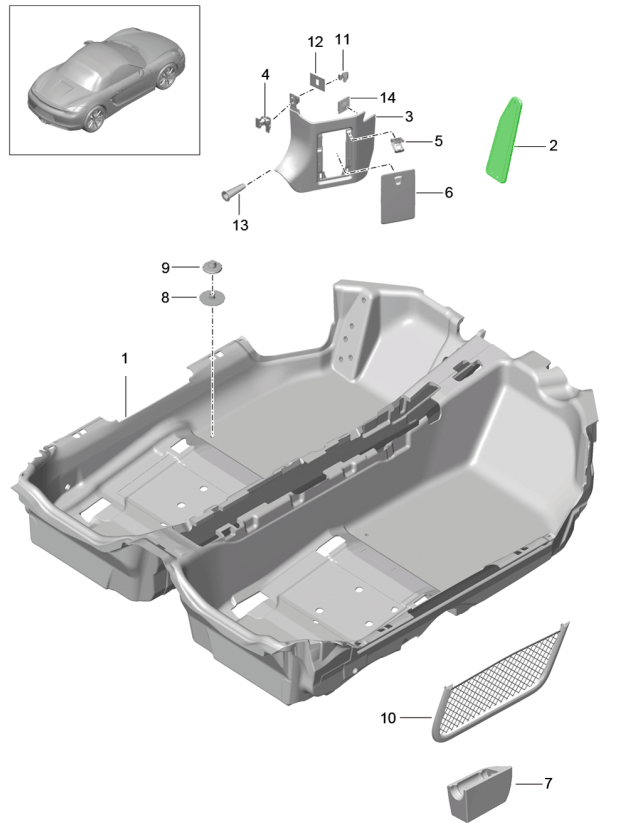 12
11
4
14
3
5
2
6
13
9
8
1
10
7