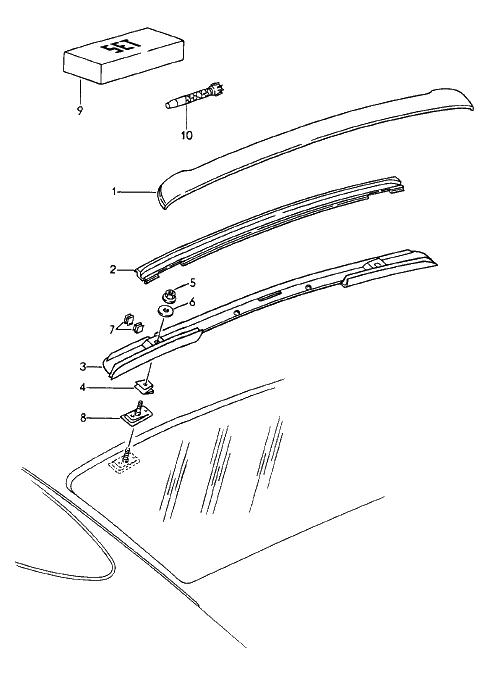 SET

9

10

1

2

5

6

7

3

4

8