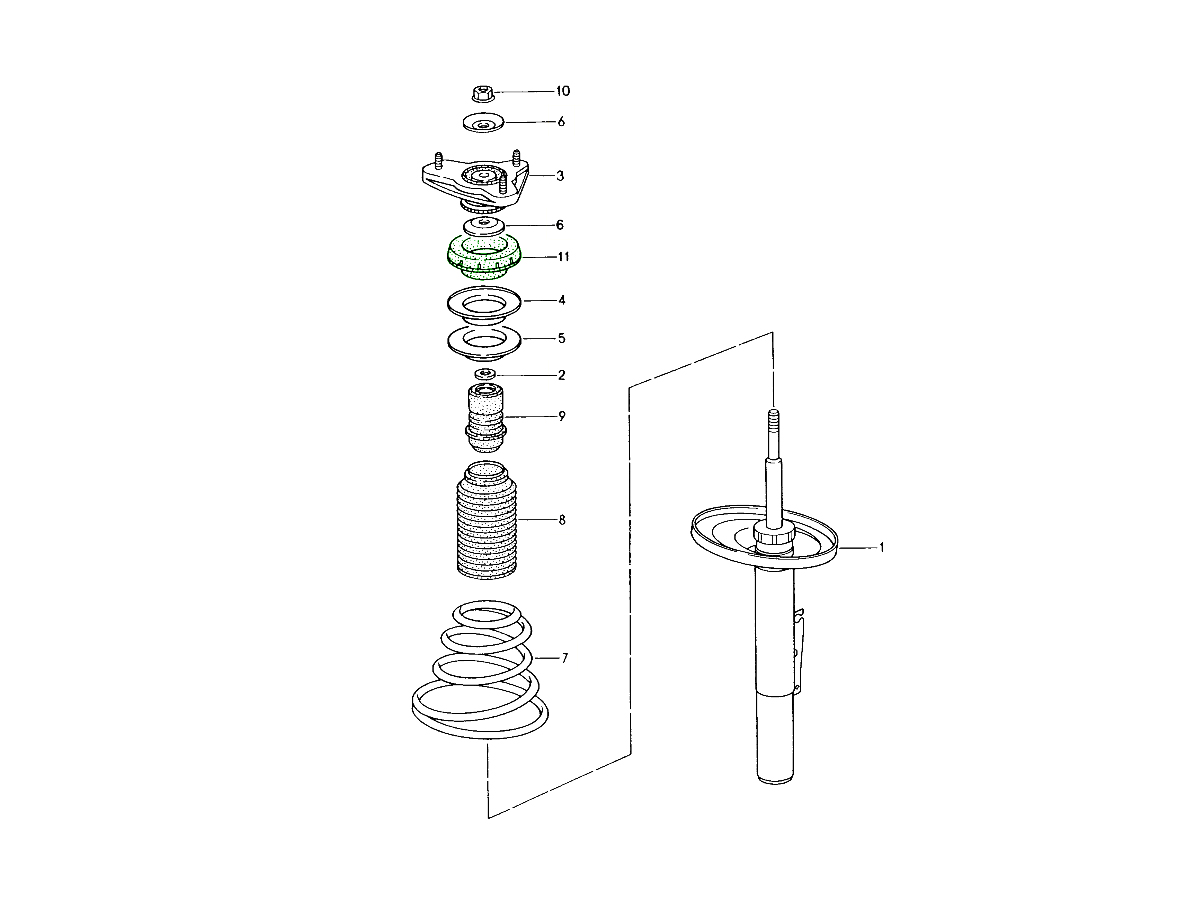 10
6
3
6
11
4
5
2
9
8
7
1