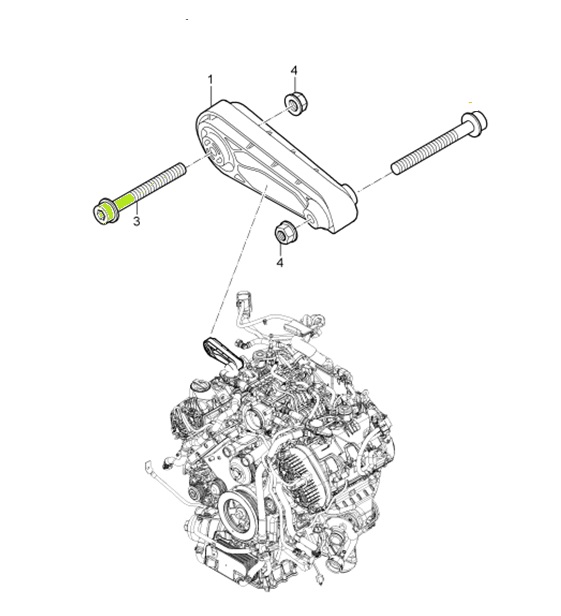 1

4

3

4