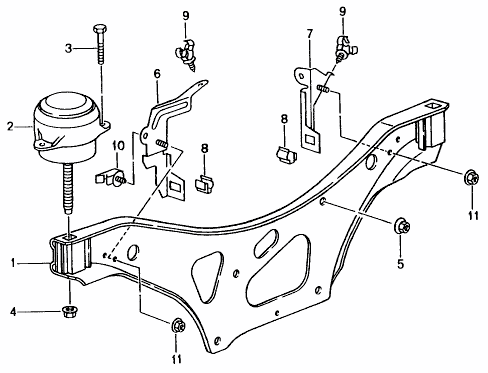 9
9
3
7
6
2
8
10
8
11
5
1
4
11