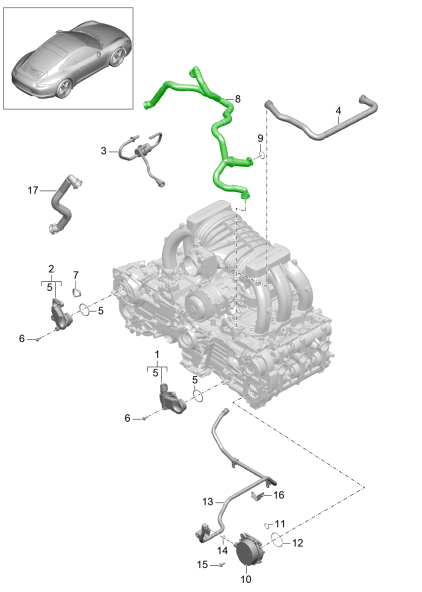 8
4
9
3
17
2
5
7
5
6
1
5
5
6
13
16
11
12
14
15
10