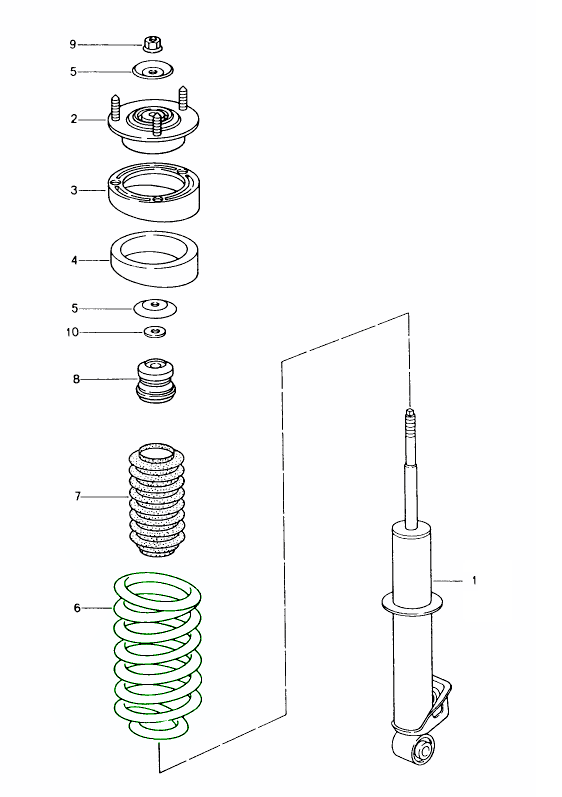 9
5
2
3
4
5
10
8
7
6
1