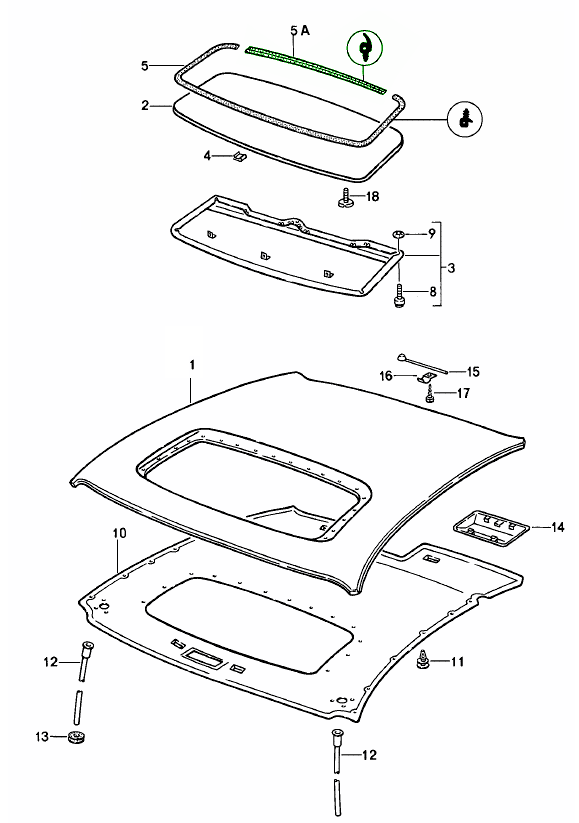 5 A
5
2
4
18
9
3
8
1
15
16
17
14
10
11
12
13
12