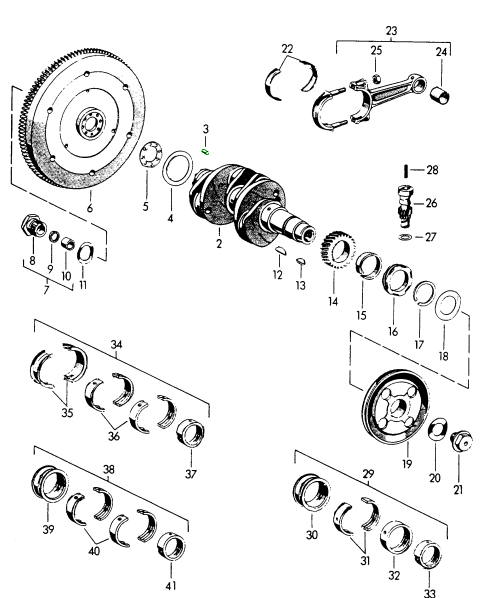 23
22
25
24
3
28
26
27
6
5
4
2
8
9
10
11
7
12
13
14
15
16
17
18
34
35
36
37
19
20
21
38
39
40
41
29
30
31
32
33