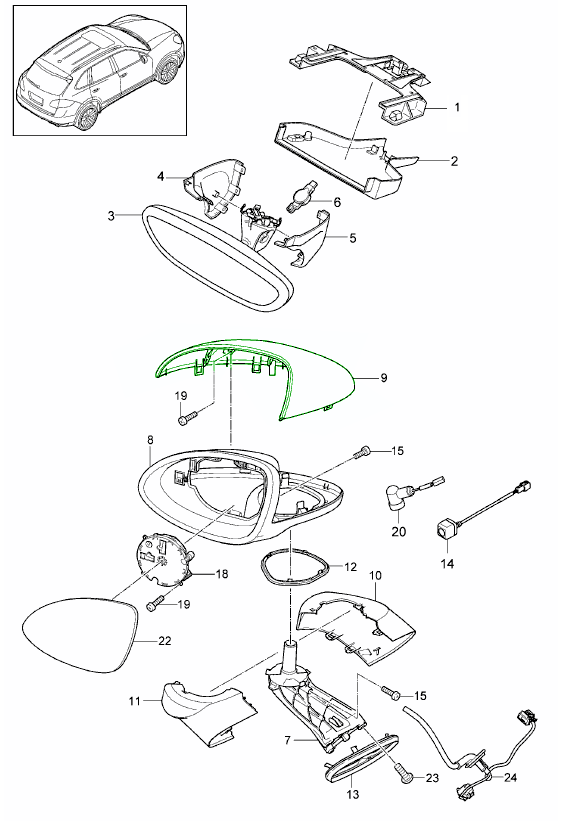 1
2
4
6
3
5
9
19
8
15
20
14
18
12
10
19
22
11
15
7
23
24
13