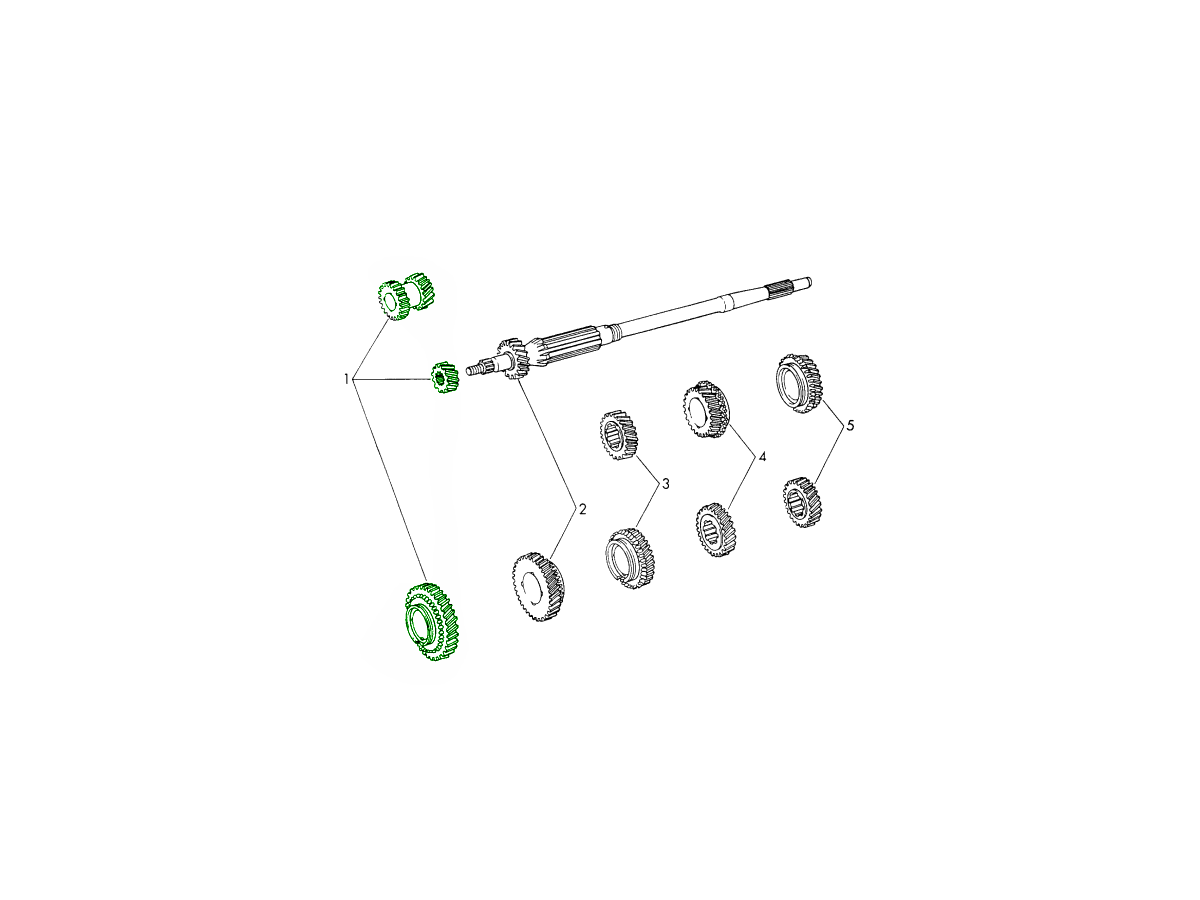 1
2
3
4
5