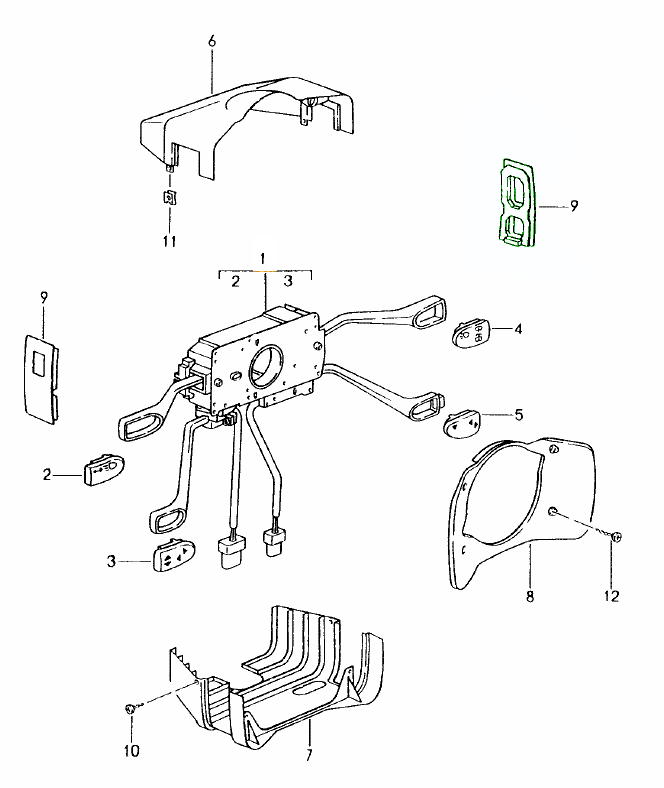 6
9
11
1
2
3
9
4
5
2
3
8
12
10
7