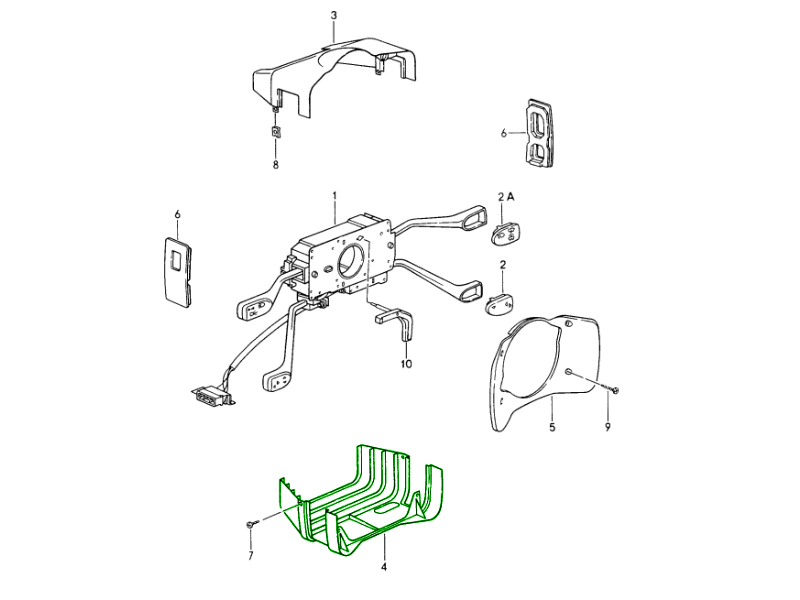 3
6
8
1
2 A
6
2
10
5
9
7
4