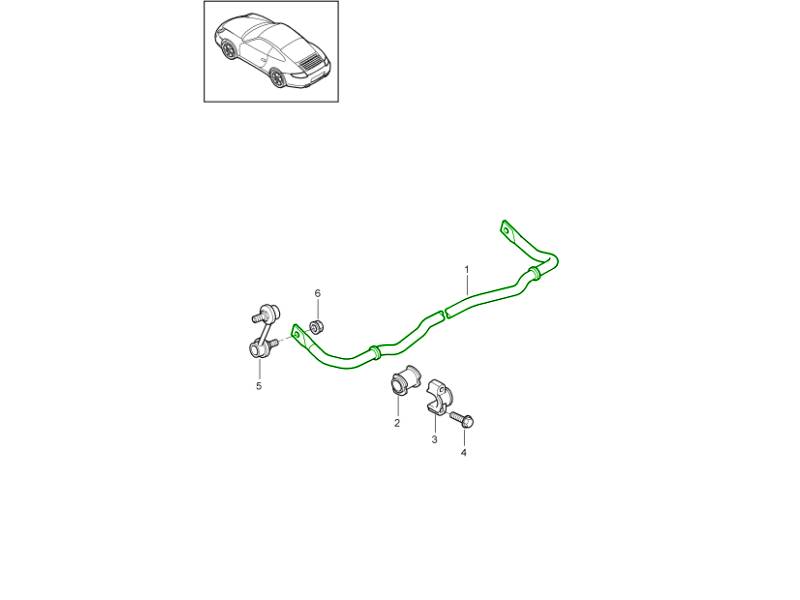 1
6
5
2
3
4