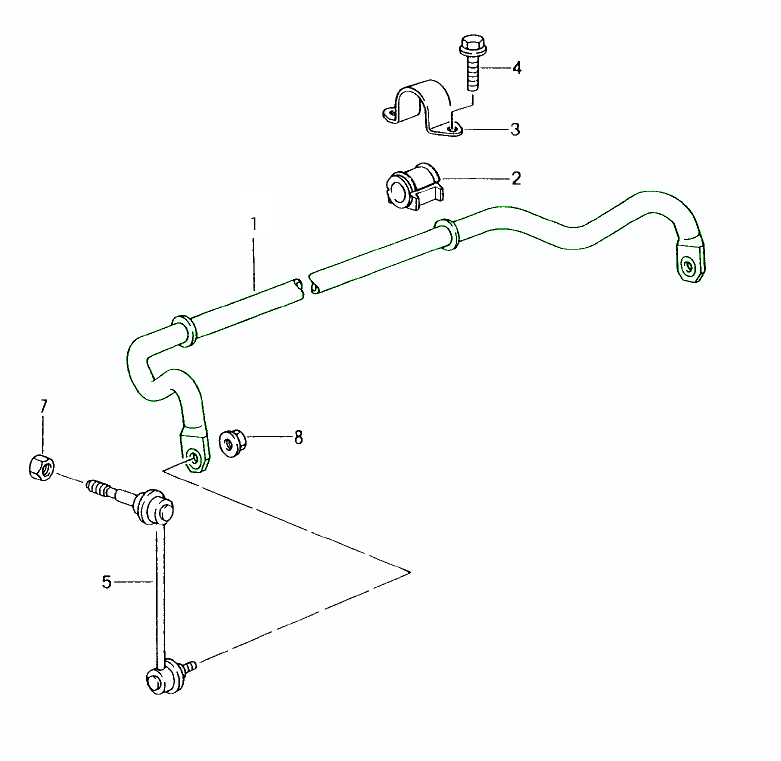 4
3
2
1
7
8
5