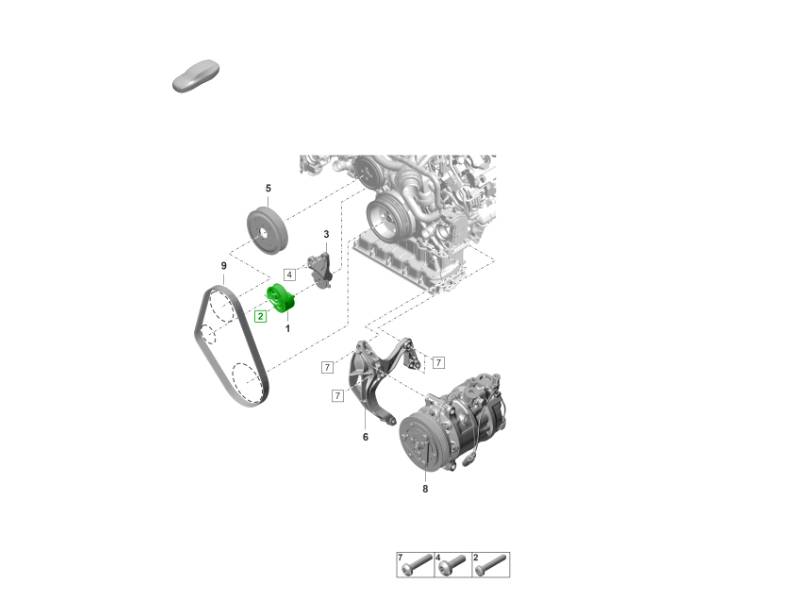 5
3
9
4
2
1
7
7
7
6
8
7
4
2