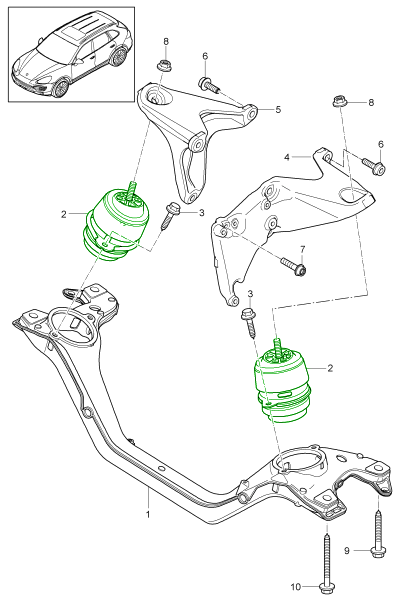 8
6
5
8
4
6
2
3
7
3
2
1
9
10