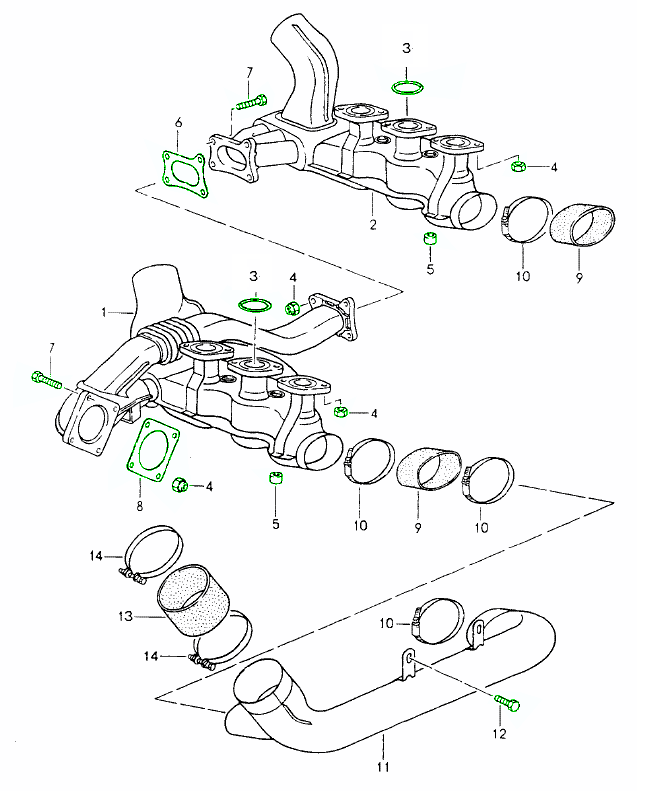 3
7
6
4
2
5
10
9
3
4
1
7
4
8
4
5
10
9
10
14
13
14
10
12
11