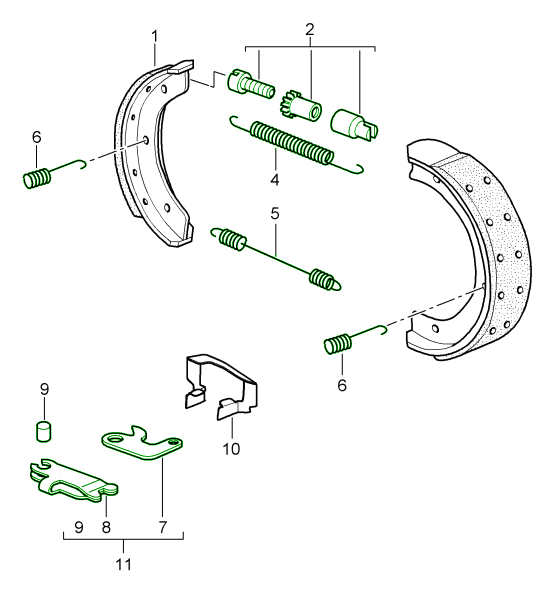 1
2
6
4
5
6
9
10
9
8
7
11