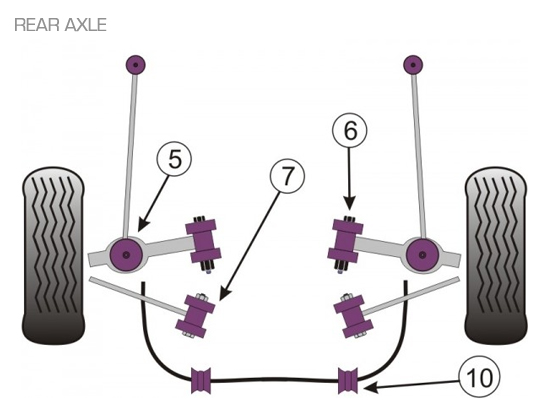 REAR AXLE

5

7

6

10