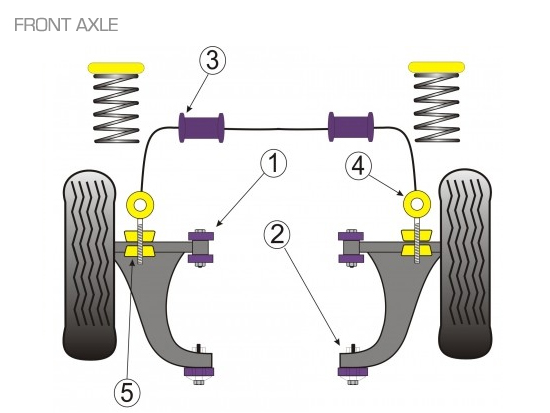 FRONT AXLE

3

1

4

2

5